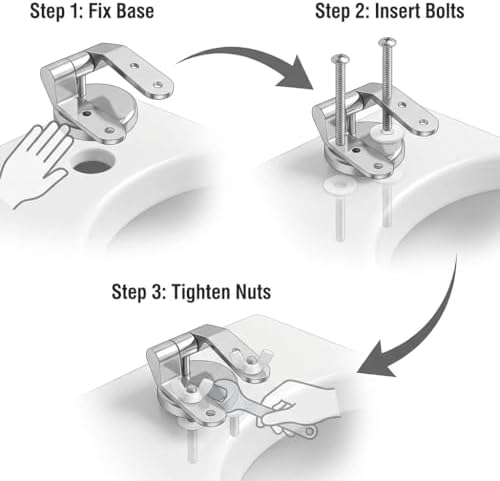 Step 1: Fix Base

Step 2: Insert Bolts

Step 3: Tighten Nuts