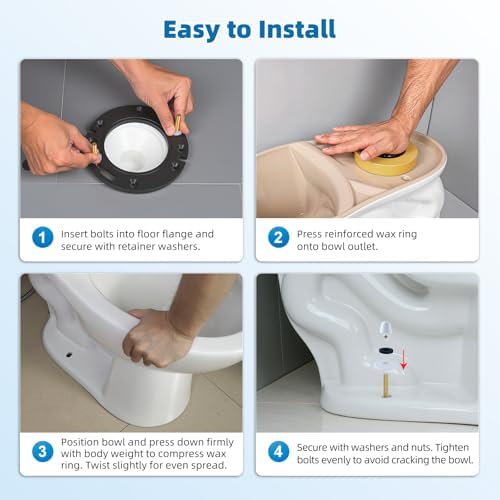 Easy to Install

1 Insert bolts into floor flange and secure with retainer washers.

2 Press reinforced wax ring onto bowl outlet.

3 Position bowl and press down firmly with body weight to compress wax ring. Twist slightly for even spread.

4 Secure with washers and nuts. Tighten bolts evenly to avoid cracking the bowl.