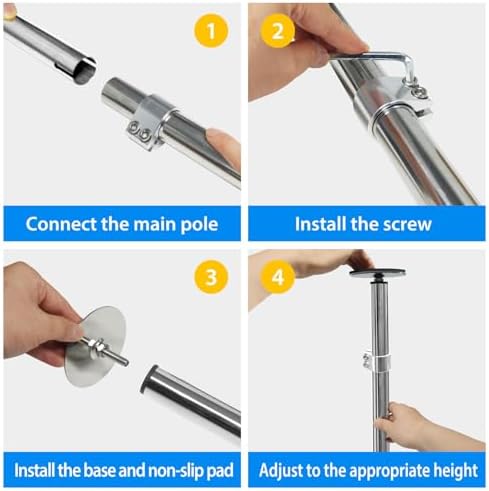 1
Connect the main pole

2
Install the screw

3
Install the base and non-slip pad

4
Adjust to the appropriate height