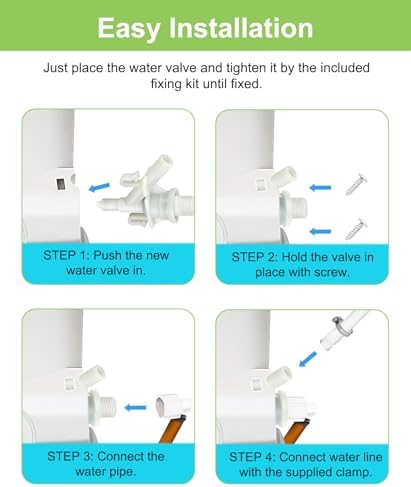 Easy Installation

Just place the water valve and tighten it by the included fixing kit until fixed.

STEP 1: Push the new water valve in.

STEP 2: Hold the valve in place with screw.

STEP 3: Connect the water pipe.

STEP 4: Connect water line with the supplied clamp.