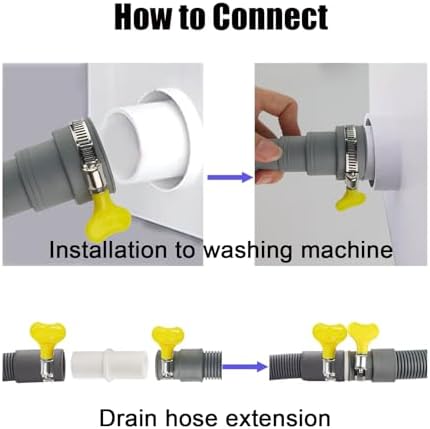 How to Connect

Installation to washing machine

Drain hose extension