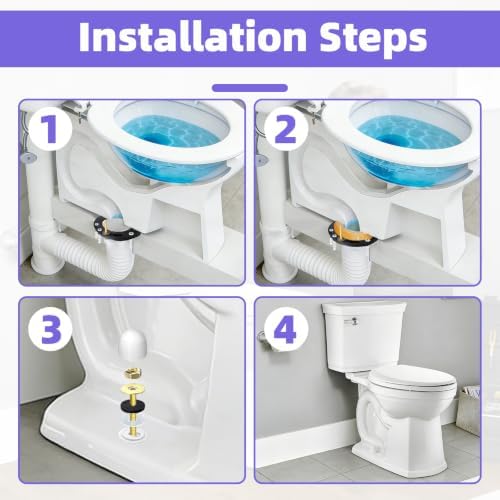 Installation Steps

1

2

3

4