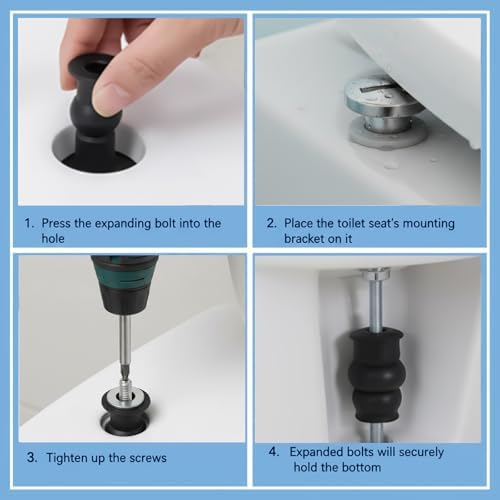 1. Press the expanding bolt into the hole

2. Place the toilet seat's mounting bracket on it

3. Tighten up the screws

4. Expanded bolts will securely hold the bottom