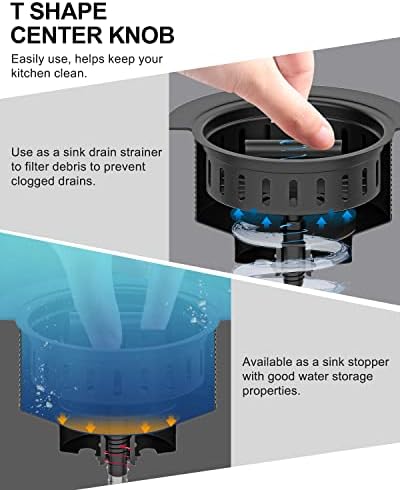 T SHAPE
CENTER KNOB

Easily use, helps keep your kitchen clean.

Use as a sink drain strainer to filter debris to prevent clogged drains.

Available as a sink stopper with good water storage properties.