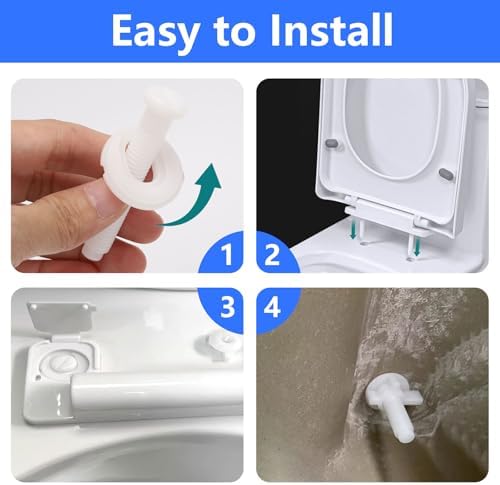 Easy to Install

1

2

3

4