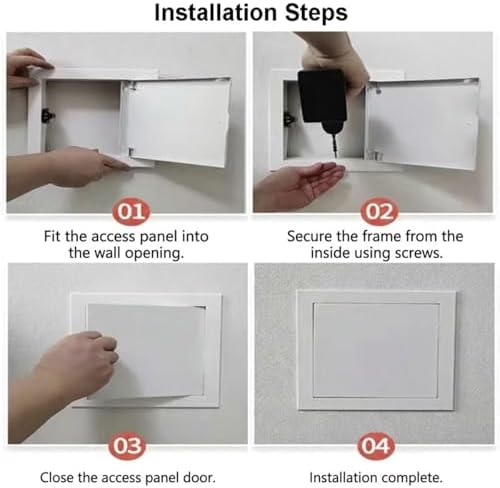 Installation Steps

01

Fit the access panel into the wall opening.

02

Secure the frame from the inside using screws.

03

Close the access panel door.

04

Installation complete.