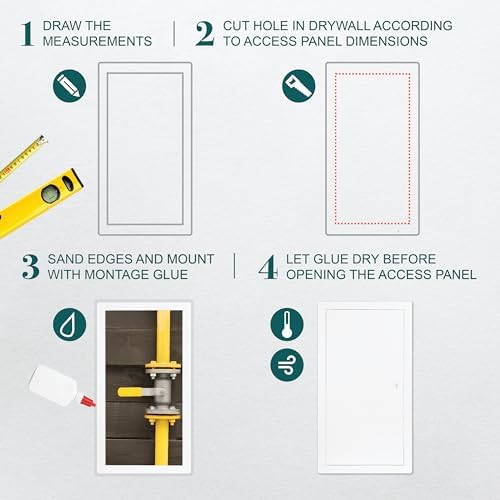 1 DRAW THE MEASUREMENTS

2 CUT HOLE IN DRYWALL ACCORDING TO ACCESS PANEL DIMENSIONS

3 SAND EDGES AND MOUNT WITH MONTAGE GLUE

4 LET GLUE DRY BEFORE OPENING THE ACCESS PANEL