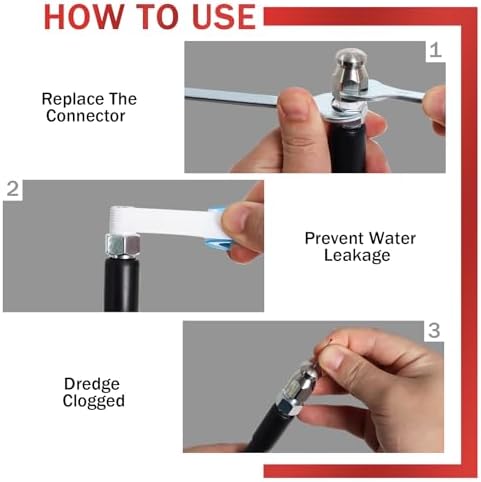 HOW TO USE

1

Replace The Connector

2

Prevent Water Leakage

3

Dredge Clogged