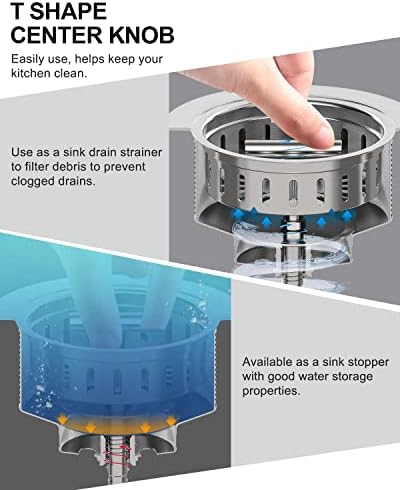 T SHAPE CENTER KNOB

Easily use, helps keep your kitchen clean.

Use as a sink drain strainer to filter debris to prevent clogged drains.

Available as a sink stopper with good water storage properties.