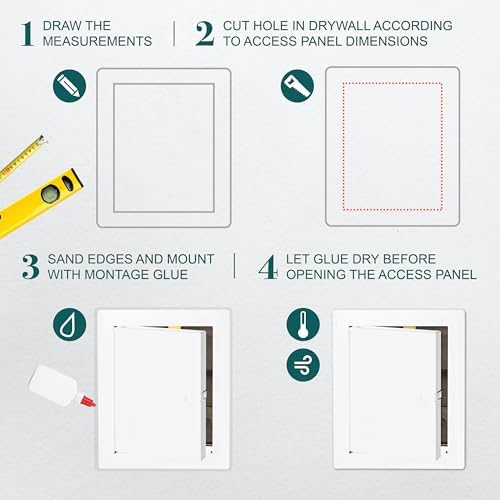 1 DRAW THE MEASUREMENTS

2 CUT HOLE IN DRYWALL ACCORDING TO ACCESS PANEL DIMENSIONS

3 SAND EDGES AND MOUNT WITH MONTAGE GLUE

4 LET GLUE DRY BEFORE OPENING THE ACCESS PANEL