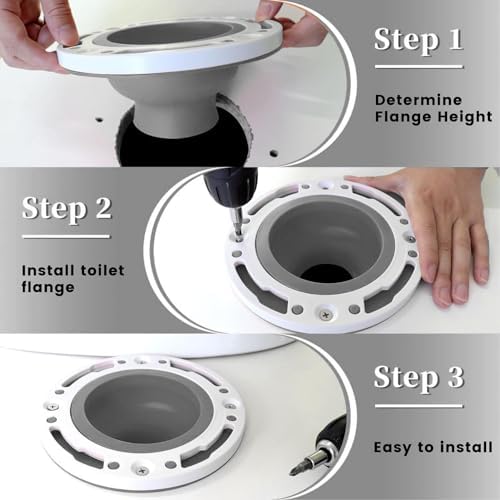 Step 1

Determine Flange Height

Step 2

Install toilet flange

Step 3

Easy to install