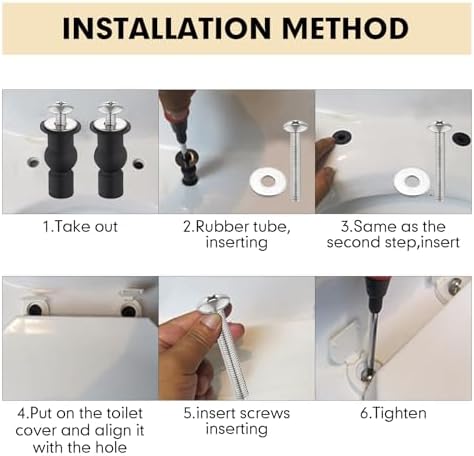 INSTALLATION METHOD

1.Take out

2.Rubber tube, inserting

3.Same as the second step,insert

4.Put on the toilet cover and align it with the hole

5.insert screws inserting

6.Tighten