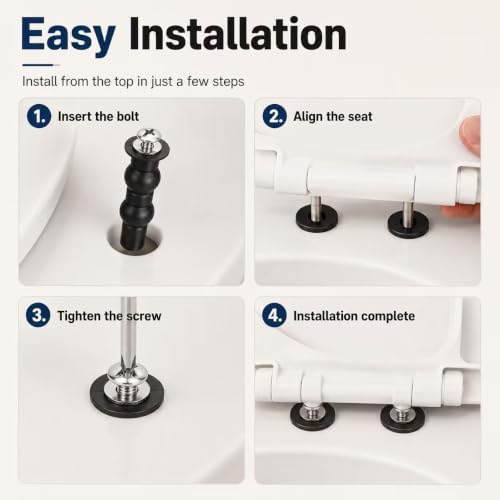 Easy Installation

Install from the top in just a few steps

1. Insert the bolt

2. Align the seat

3. Tighten the screw

4. Installation complete