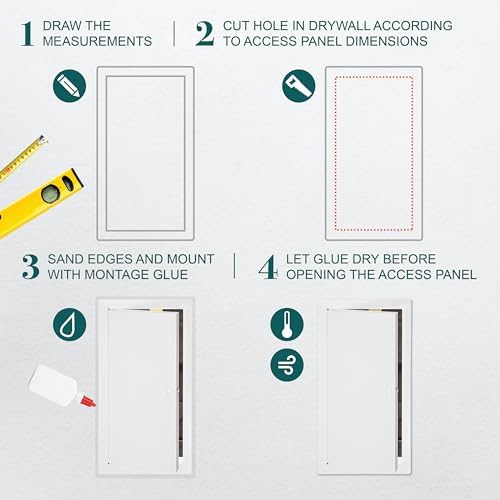 1 DRAW THE MEASUREMENTS

2 CUT HOLE IN DRYWALL ACCORDING TO ACCESS PANEL DIMENSIONS

3 SAND EDGES AND MOUNT WITH MONTAGE GLUE

4 LET GLUE DRY BEFORE OPENING THE ACCESS PANEL