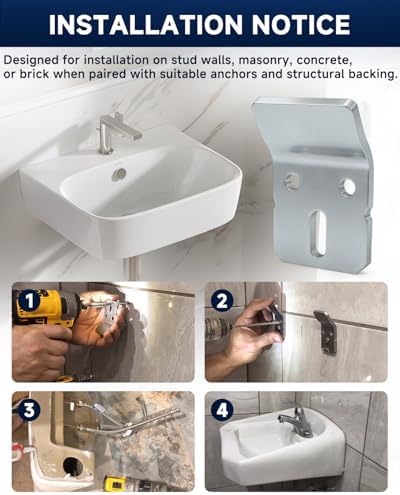 INSTALLATION NOTICE

Designed for installation on stud walls, masonry, concrete, or brick when paired with suitable anchors and structural backing.

1

2

3

4