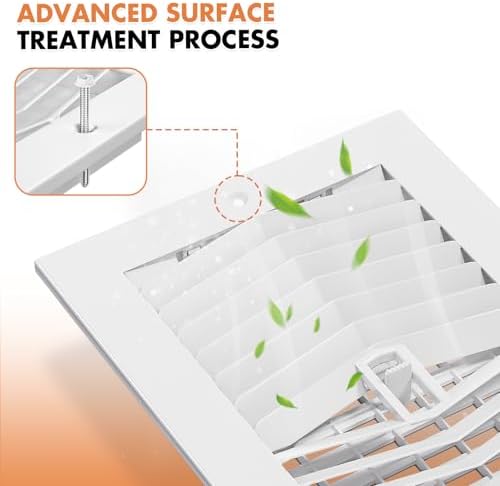 ADVANCED SURFACE
TREATMENT PROCESS