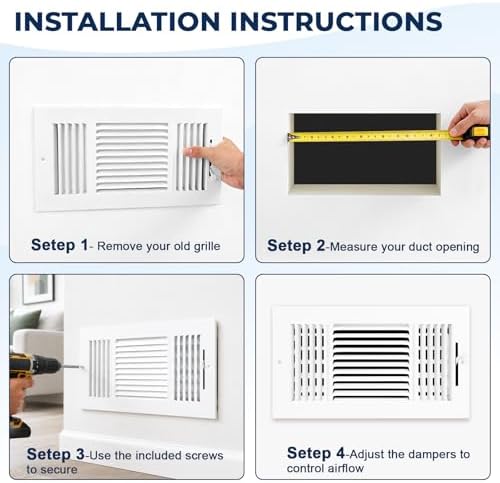 INSTALLATION INSTRUCTIONS

Setep 1- Remove your old grille

Setep 2-Measure your duct opening

Setep 3-Use the included screws to secure

Setep 4-Adjust the dampers to control airflow