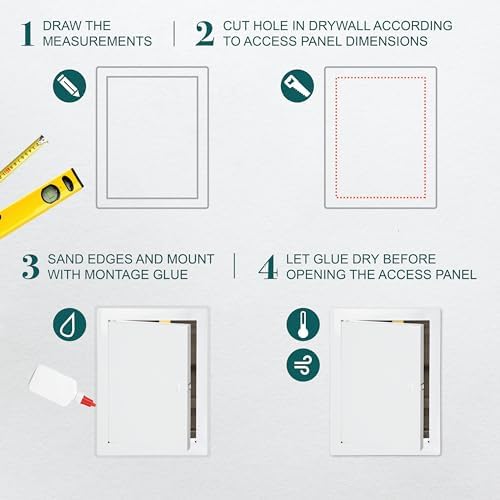 1 DRAW THE MEASUREMENTS

2 CUT HOLE IN DRYWALL ACCORDING TO ACCESS PANEL DIMENSIONS

3 SAND EDGES AND MOUNT WITH MONTAGE GLUE

4 LET GLUE DRY BEFORE OPENING THE ACCESS PANEL