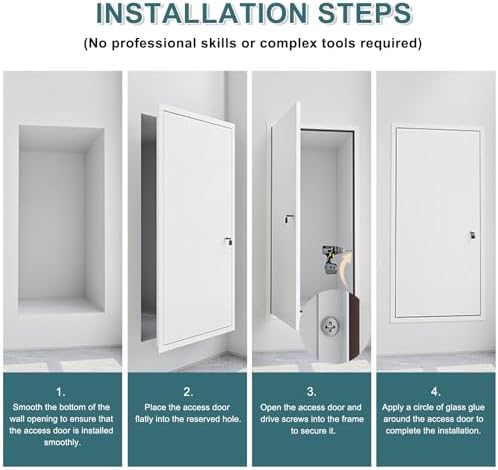 INSTALLATION STEPS

(No professional skills or complex tools required)

1.
Smooth the bottom of the wall opening to ensure that the access door is installed smoothly.

2.
Place the access door flatly into the reserved hole.

3.
Open the access door and drive screws into the frame to secure it.

4.
Apply a circle of glass glue around the access door to complete the installation.