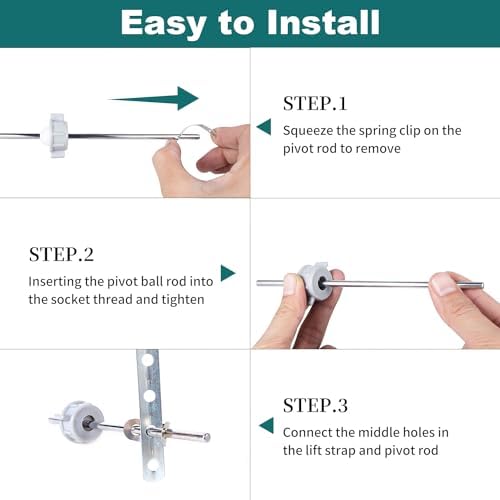 Easy to Install

STEP.1

Squeeze the spring clip on the pivot rod to remove

STEP.2

Inserting the pivot ball rod into the socket thread and tighten

STEP.3

Connect the middle holes in the lift strap and pivot rod