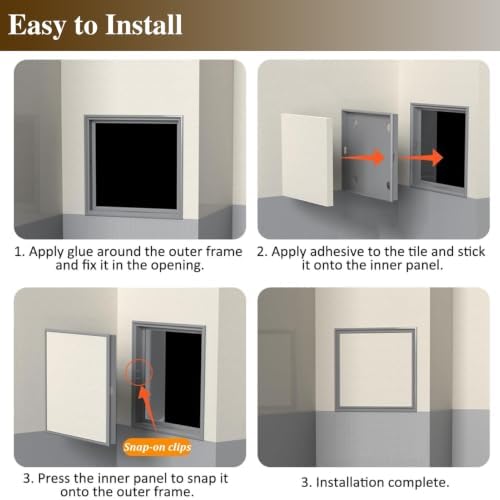 Easy to Install

1. Apply glue around the outer frame and fix it in the opening.

2. Apply adhesive to the tile and stick it onto the inner panel.

Snap-on clips

3. Press the inner panel to snap it onto the outer frame.

3. Installation complete.