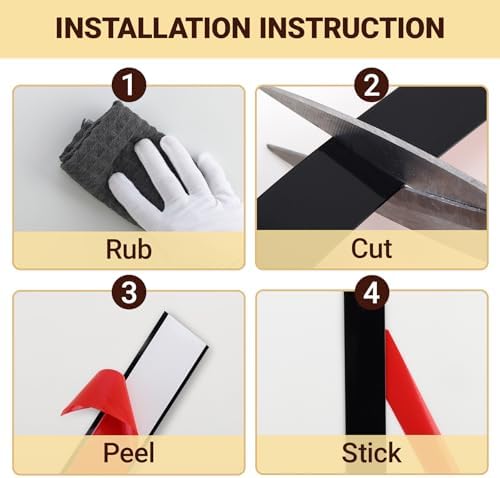 INSTALLATION INSTRUCTION

1

Rub

2

Cut

3

Peel

4

Stick