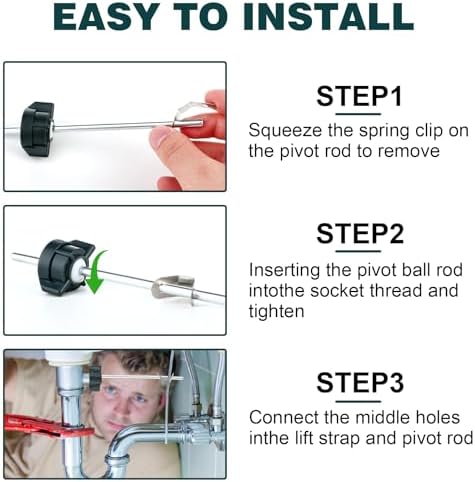 EASY TO INSTALL

STEP1

Squeeze the spring clip on the pivot rod to remove

STEP2

Inserting the pivot ball rod intothe socket thread and tighten

STEP3

Connect the middle holes inthe lift strap and pivot rod