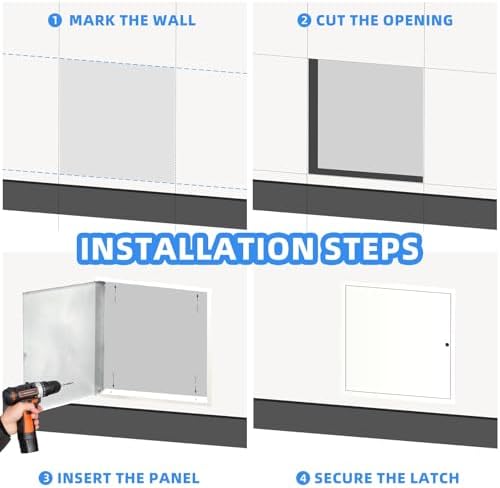 1 MARK THE WALL

2 CUT THE OPENING

INSTALLATION STEPS

3 INSERT THE PANEL

4 SECURE THE LATCH