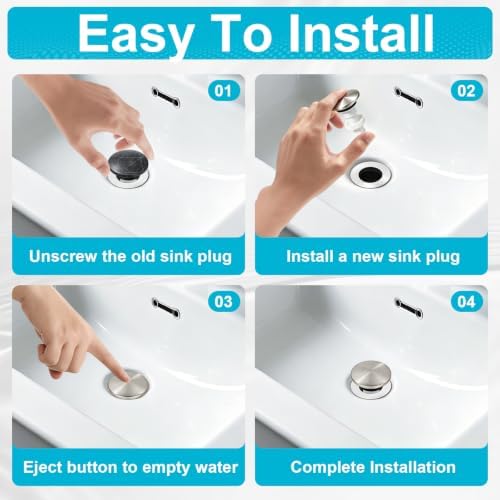 Easy To Install

01

Unscrew the old sink plug

02

Install a new sink plug

03

Eject button to empty water

04

Complete Installation