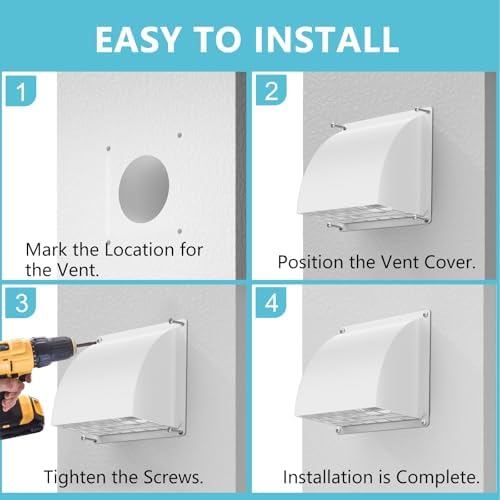 EASY TO INSTALL

1

Mark the Location for the Vent.

2

Position the Vent Cover.

3

Tighten the Screws.

4

Installation is Complete.