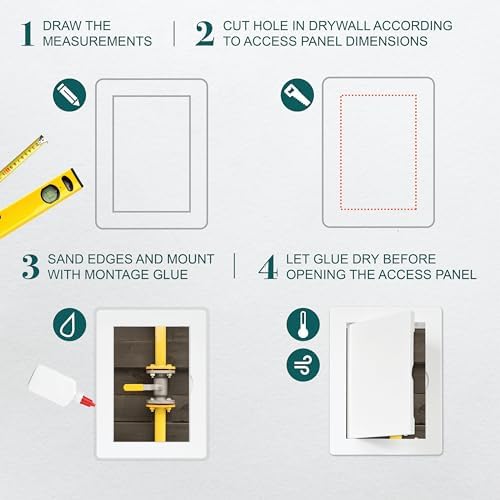 1 DRAW THE MEASUREMENTS

2 CUT HOLE IN DRYWALL ACCORDING TO ACCESS PANEL DIMENSIONS

3 SAND EDGES AND MOUNT WITH MONTAGE GLUE

4 LET GLUE DRY BEFORE OPENING THE ACCESS PANEL