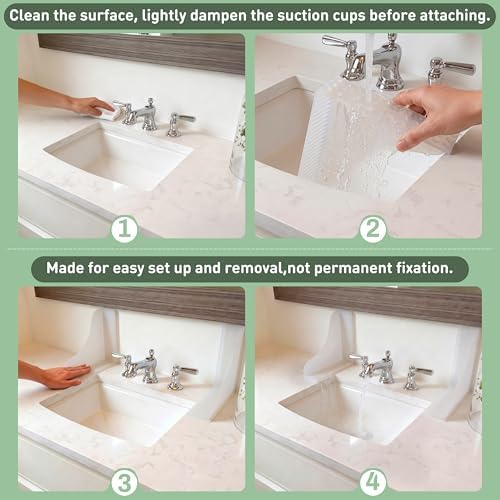 Clean the surface, lightly dampen the suction cups before attaching.

1

2

Made for easy set up and removal,not permanent fixation.

3

4