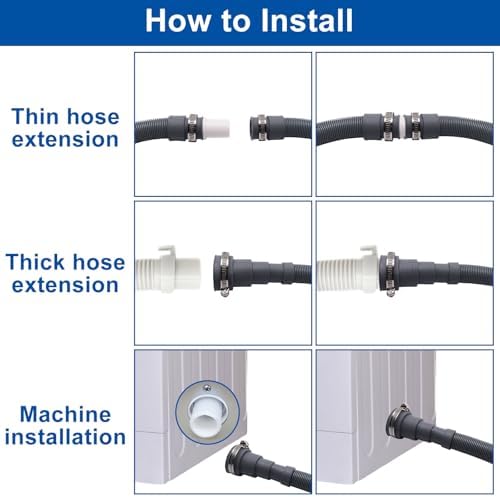 How to Install

Thin hose extension

Thick hose extension

Machine installation