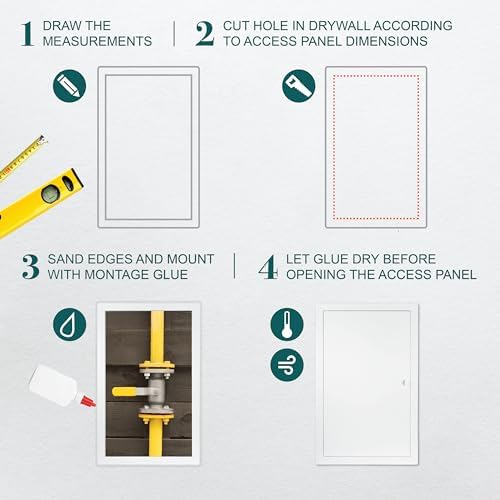 1 DRAW THE MEASUREMENTS

2 CUT HOLE IN DRYWALL ACCORDING TO ACCESS PANEL DIMENSIONS

3 SAND EDGES AND MOUNT WITH MONTAGE GLUE

4 LET GLUE DRY BEFORE OPENING THE ACCESS PANEL