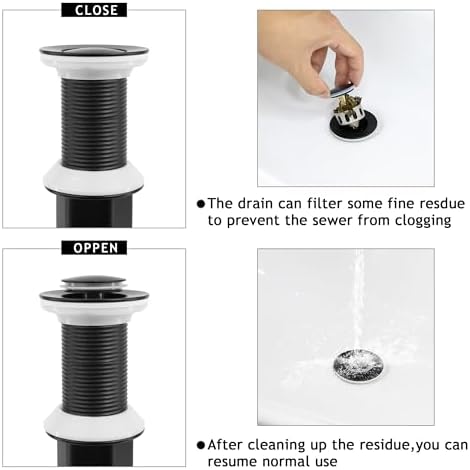 CLOSE

●The drain can filter some fine resdue to prevent the sewer from clogging

OPPEN

●After cleaning up the residue,you can resume normal use