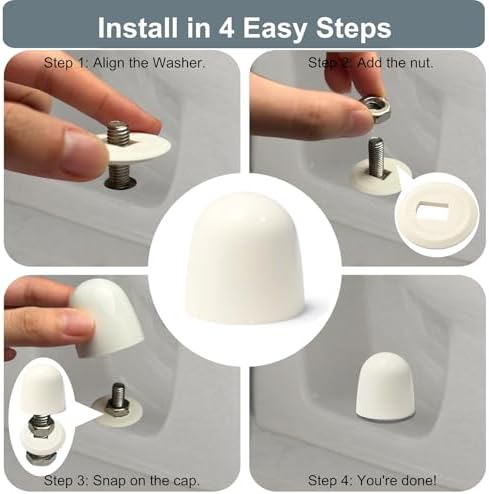 Install in 4 Easy Steps

Step 1: Align the Washer.

Step 2: Add the nut.

Step 3: Snap on the cap.

Step 4: You're done!