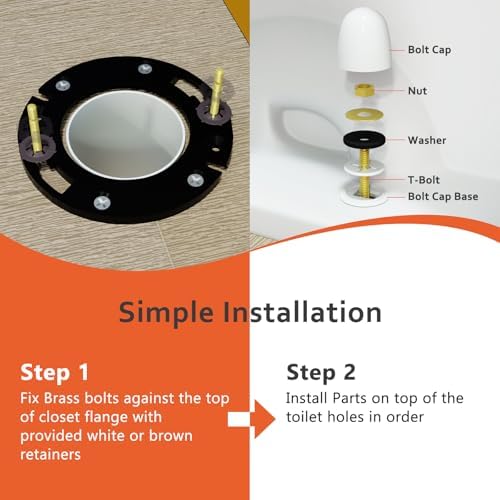 Bolt Cap
Nut
Washer
T-Bolt
Bolt Cap Base

Simple Installation

Step 1
Fix Brass bolts against the top of closet flange with provided white or brown retainers

Step 2
Install Parts on top of the toilet holes in order