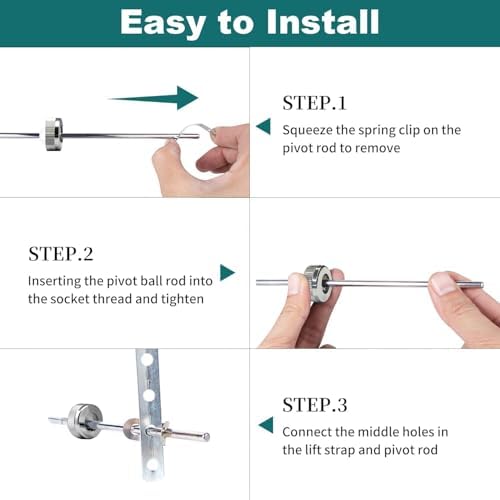 Easy to Install

STEP.1
Squeeze the spring clip on the pivot rod to remove

STEP.2
Inserting the pivot ball rod into the socket thread and tighten

STEP.3
Connect the middle holes in the lift strap and pivot rod