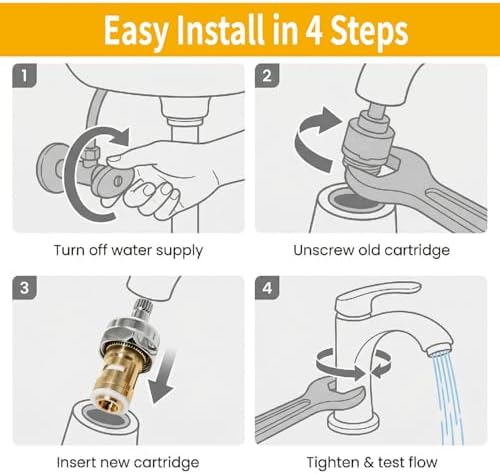 Easy Install in 4 Steps

1

Turn off water supply

2

Unscrew old cartridge

3

Insert new cartridge

4

Tighten & test flow