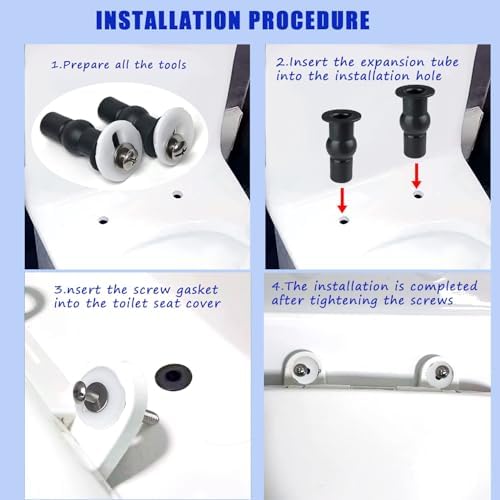 INSTALLATION PROCEDURE

1.Prepare all the tools

2.Insert the expansion tube into the installation hole

3.nsert the screw gasket into the toilet seat cover

4.The installation is completed after tightening the screws