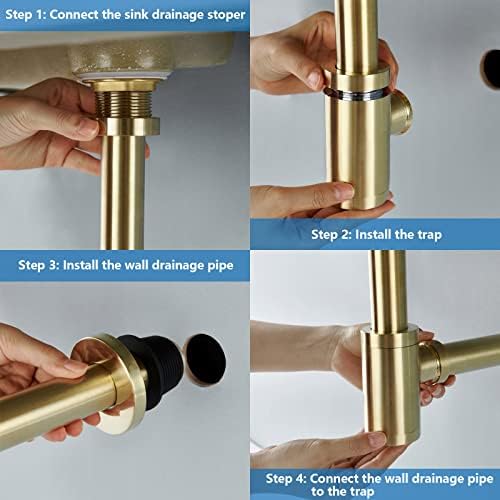 Step 1: Connect the sink drainage stoper

Step 2: Install the trap

Step 3: Install the wall drainage pipe

Step 4: Connect the wall drainage pipe to the trap