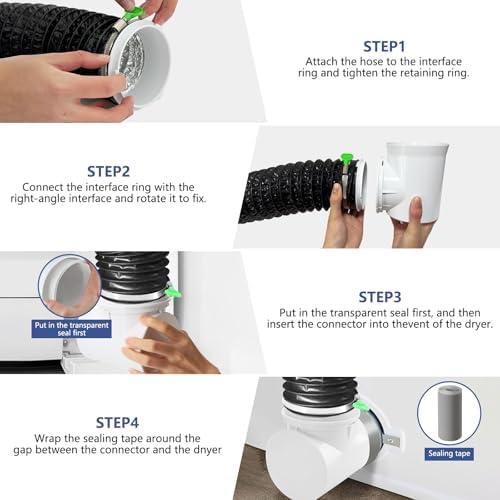 STEP1
Attach the hose to the interface ring and tighten the retaining ring.

STEP2
Connect the interface ring with the right-angle interface and rotate it to fix.

Put in the transparent seal first

STEP3
Put in the transparent seal first, and then insert the connector into thevent of the dryer.

STEP4
Wrap the sealing tape around the gap between the connector and the dnyer

Sealing tape