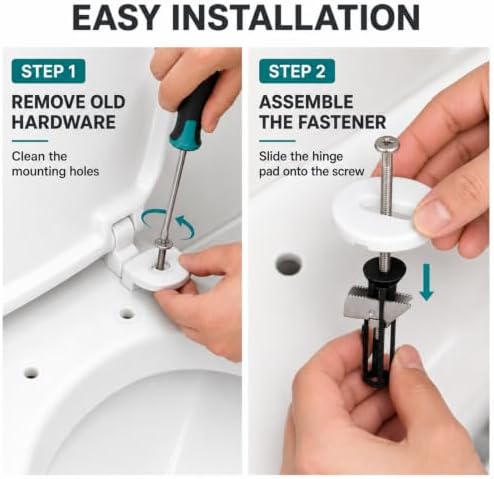 EASY INSTALLATION

STEP 1

REMOVE OLD HARDWARE

Clean the mounting holes

STEP 2

ASSEMBLE THE FASTENER

Slide the hinge pad onto the screw