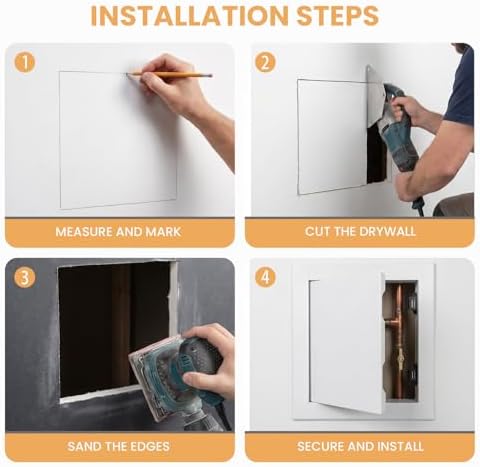 INSTALLATION STEPS

1

MEASURE AND MARK

2

CUT THE DRYWALL

3

SAND THE EDGES

4

SECURE AND INSTALL