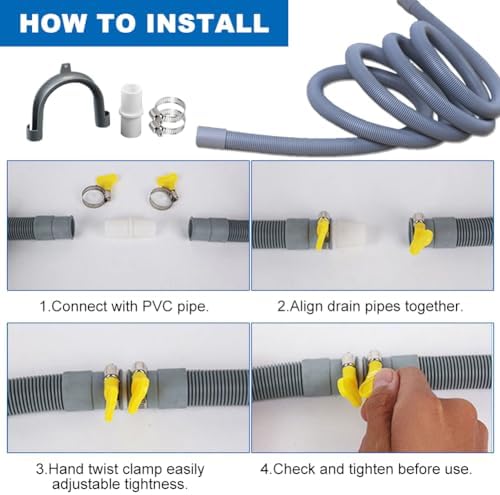 HOW TO INSTALL

1.Connect with PVC pipe.

2.Align drain pipes together.

3.Hand twist clamp easily adjustable tightness.

4.Check and tighten before use.