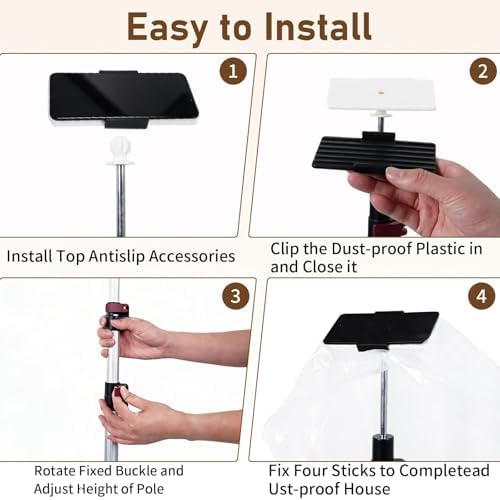 Easy to Install

1

Install Top Antislip Accessories

2

Clip the Dust-proof Plastic in and Close it

3

Rotate Fixed Buckle and Adjust Height of Pole

4

Fix Four Sticks to Completead Ust-proof House