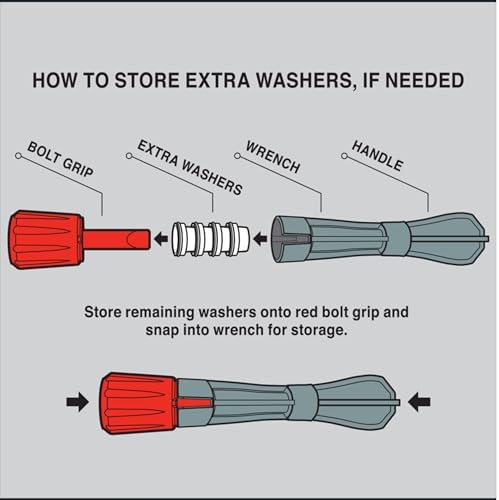 HOW TO STORE EXTRA WASHERS, IF NEEDED

BOLT GRIP

EXTRA WASHERS

WRENCH

HANDLE

Store remaining washers onto red bolt grip and snap into wrench for storage.