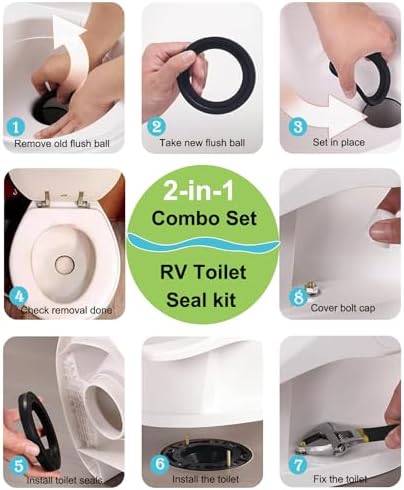 1 Remove old flush ball

2 Take new flush ball

3 Set in place

4 Check removal done

2-in-1
Combo Set
RV Toilet
Seal kit

8 Cover bolt cap

5 Install toilet seals

6 Install the toilet

7 Fix the toilet