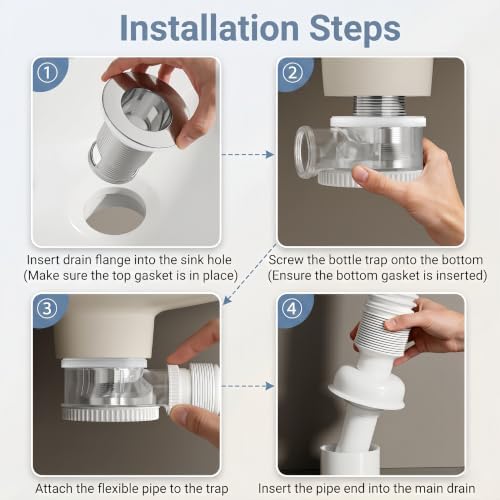 Installation Steps

①
Insert drain flange into the sink hole
(Make sure the top gasket is in place)

②
Screw the bottle trap onto the bottom
(Ensure the bottom gasket is inserted)

③
Attach the flexible pipe to the trap

④
Insert the pipe end into the main drain