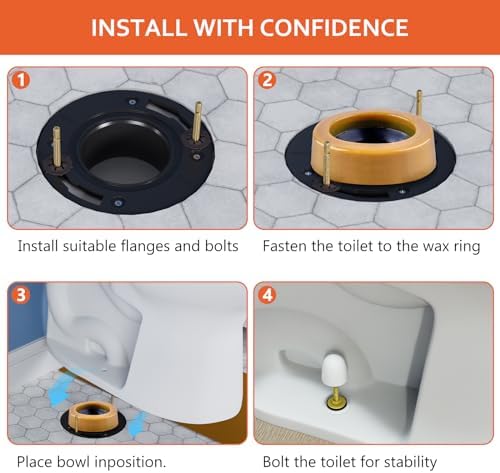 INSTALL WITH CONFIDENCE

1

Install suitable flanges and bolts

2

Fasten the toilet to the wax ring

3

Place bowl inposition.

4

Bolt the toilet for stability